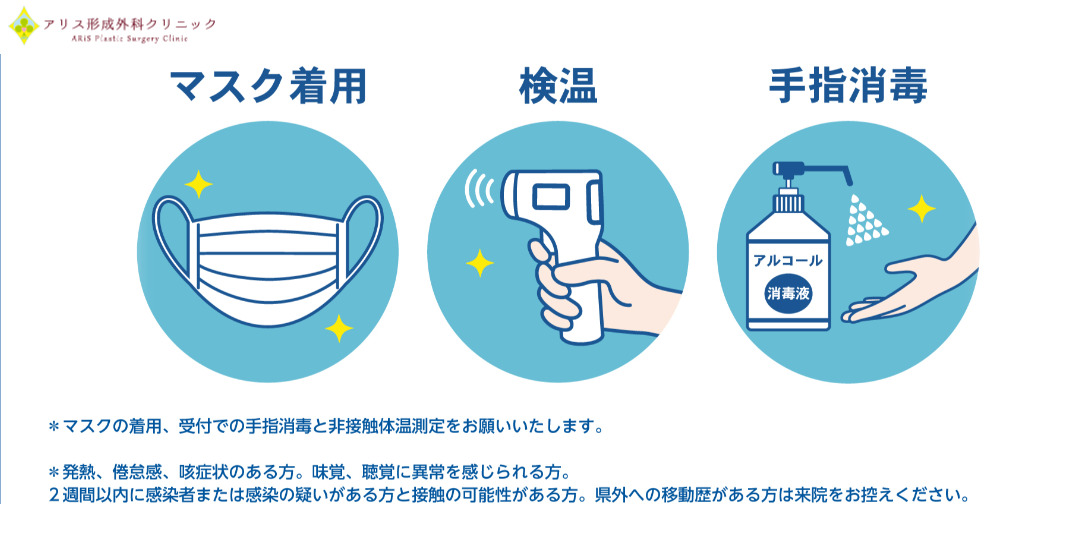 アリス形成外科クリニック
ARiS Plastic Surgery Clinic

マスク着用

検温

手指消毒

アルコール
消毒液

＊マスクの着用、受付での手指消毒と非接触体温測定をお願いいたします。

＊発熱、倦怠感、咳症状のある方。味覚、聴覚に異常を感じられる方。
２週間以内に感染者または感染の疑いがある方と接触の可能性がある方。県外への移動歴がある方は来院をお控えください。